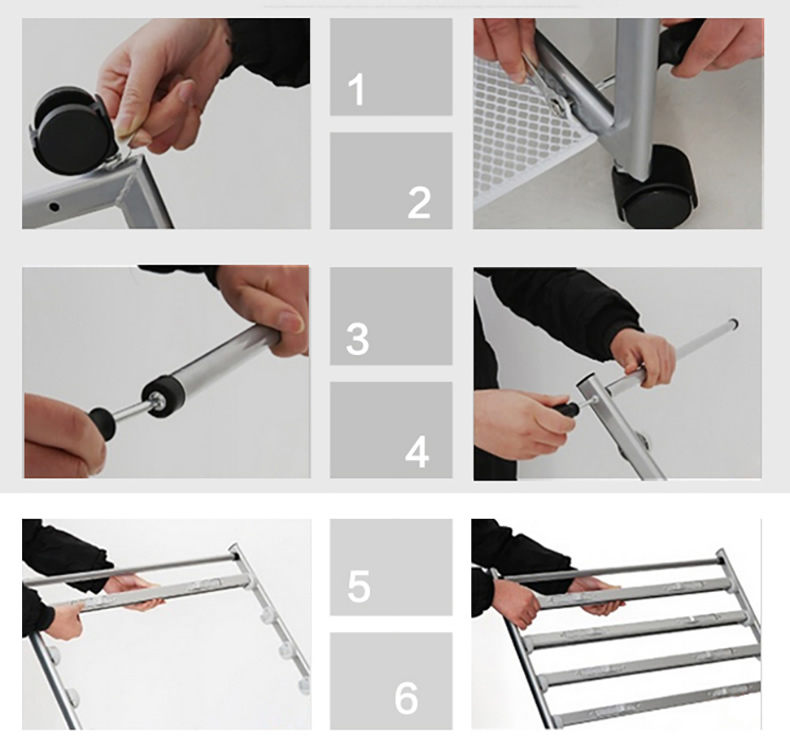 1
2
3
4
5
6