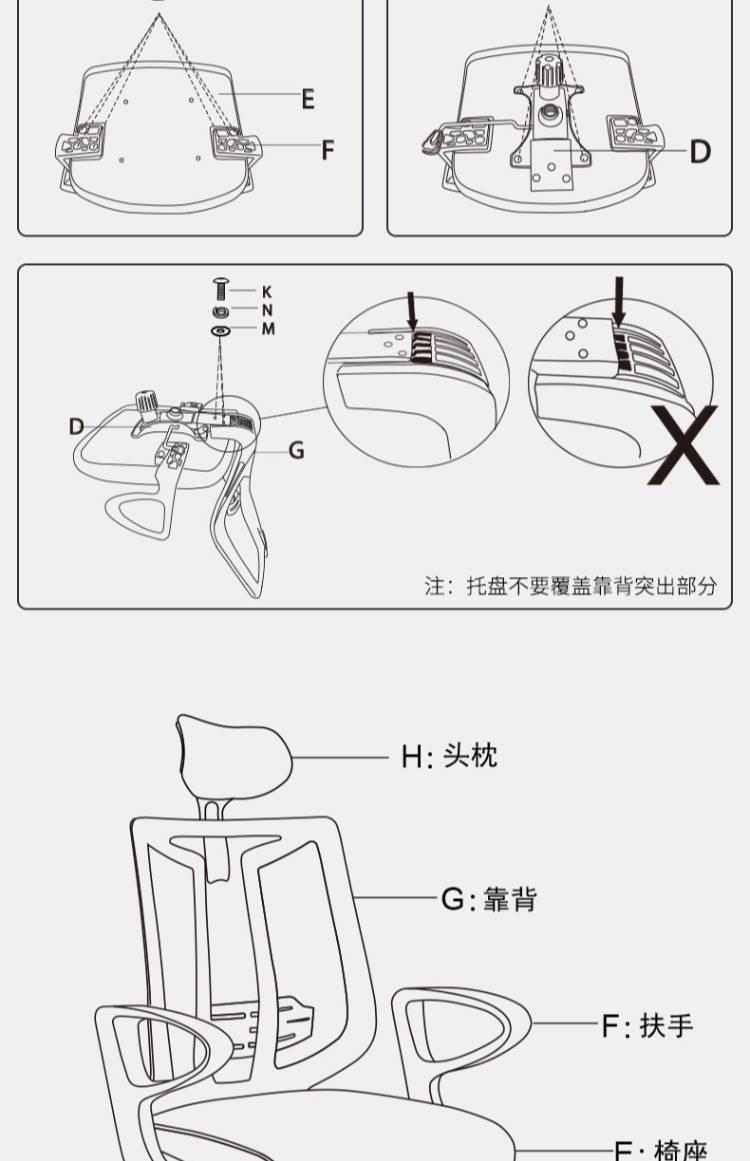 E

F

D

K
N
M

D

G

X

注：托盘不要覆盖靠背突出部分

H: 头枕

G: 靠背

F: 扶手

E: 椅座