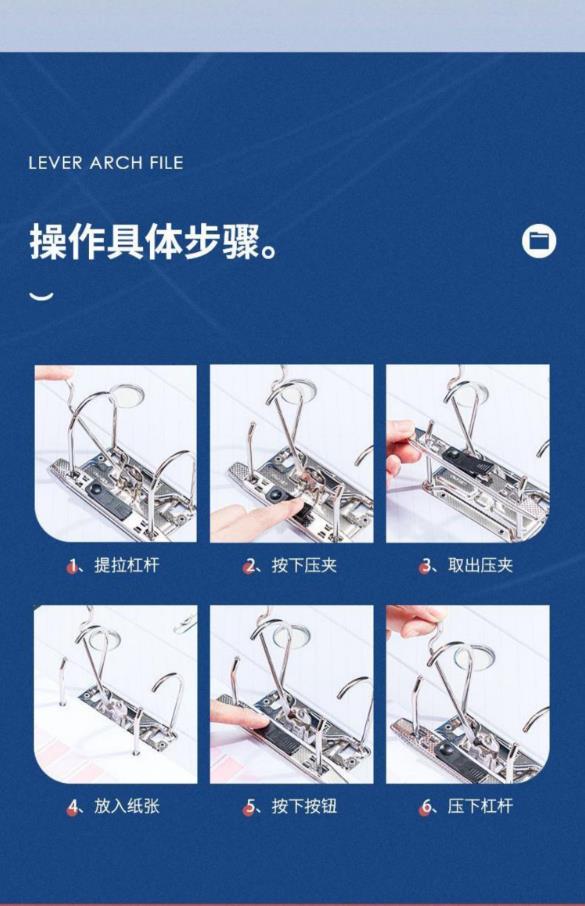 LEVER ARCH FILE

操作具体步骤。

1、提拉杠杆

2、按下压夹

3、取出压夹

4、放入纸张

5、按下按钮

6、压下杠杆